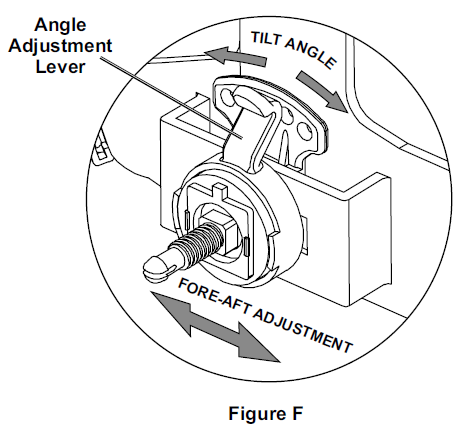 Angle Adjustment Lever

TILT ANGLE

FORE-AFT ADJUSTMENT

Figure F