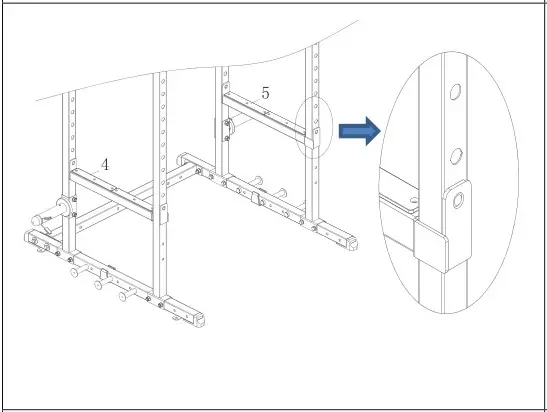 5
4