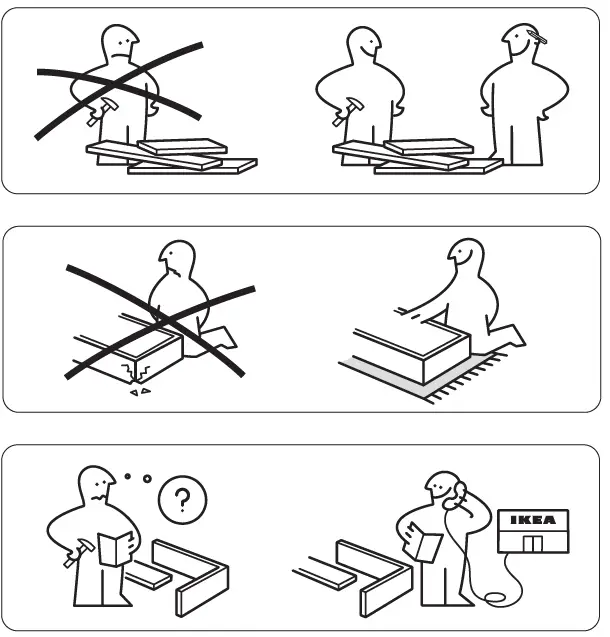 ?

IKEA