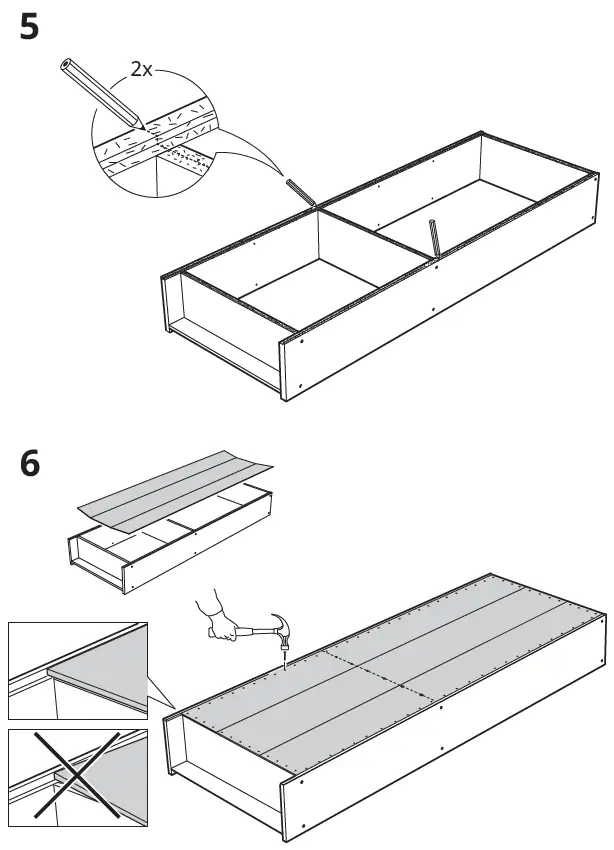 5

2x

6