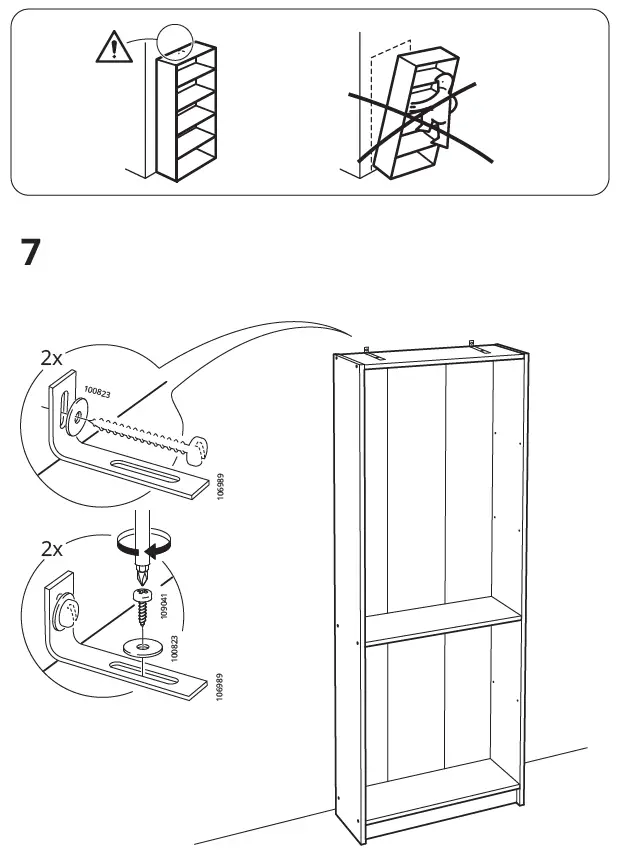 7

2x

100823

106989

2x

109041

100823

106989