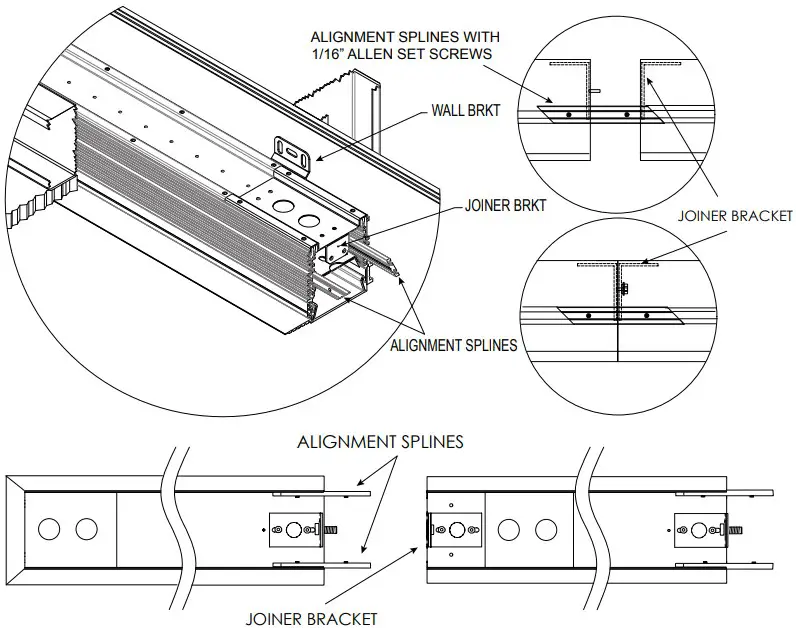 ALIGNMENT SPLINES WITH 1/16" ALLEN SET SCREWS

WALL BRKT

JOINER BRKT

ALIGNMENT SPLINES

JOINER BRACKET

ALIGNMENT SPLINES

JOINER BRACKET