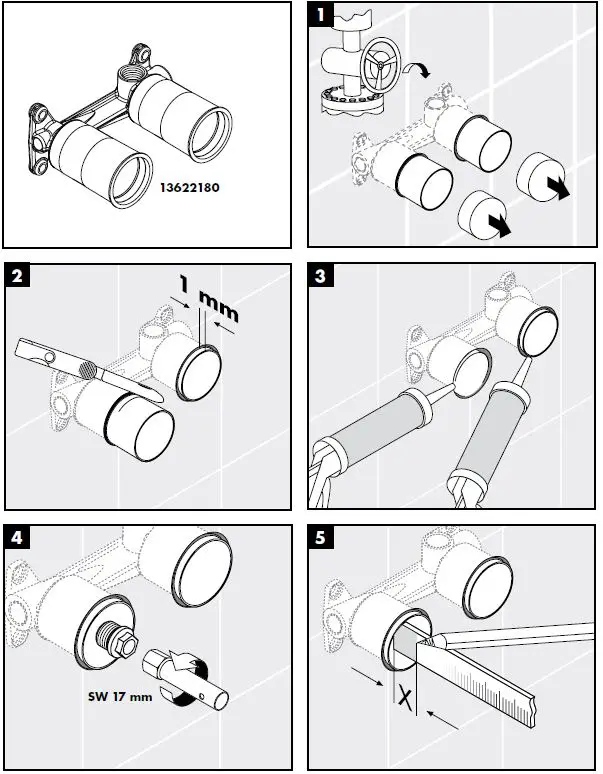 13622180

1

2

1 mm

3

4

SW 17 mm

5

X