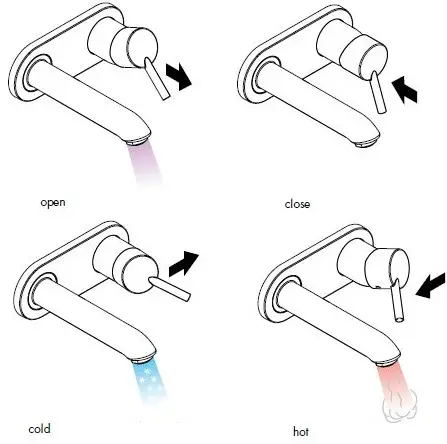 open

close

cold

hot