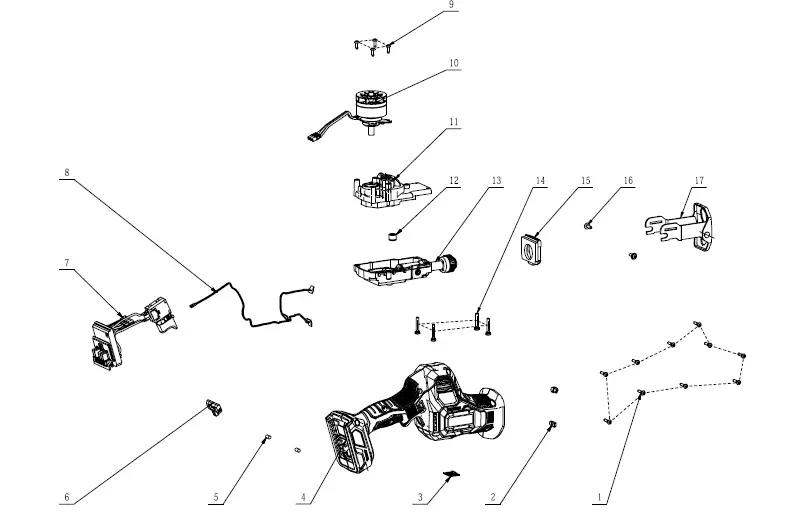 9
10
11
8
12
13
14
15
16
17
7
6
5
4
3
2
1