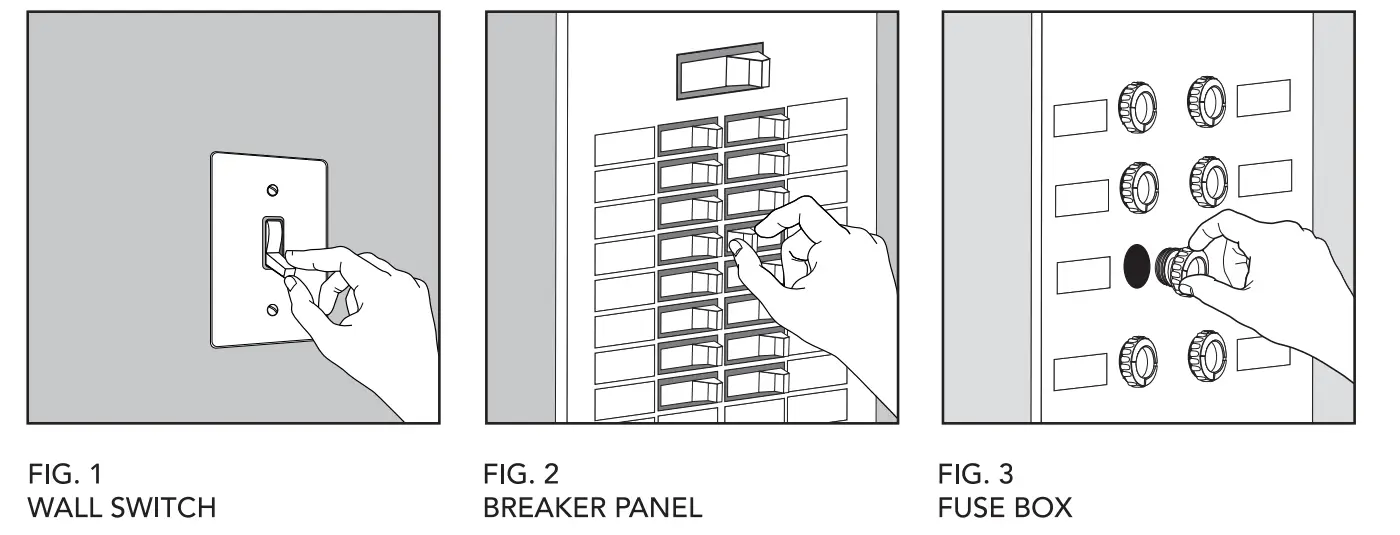 FIG. 1
WALL SWITCH

FIG. 2
BREAKER PANEL

FIG. 3
FUSE BOX