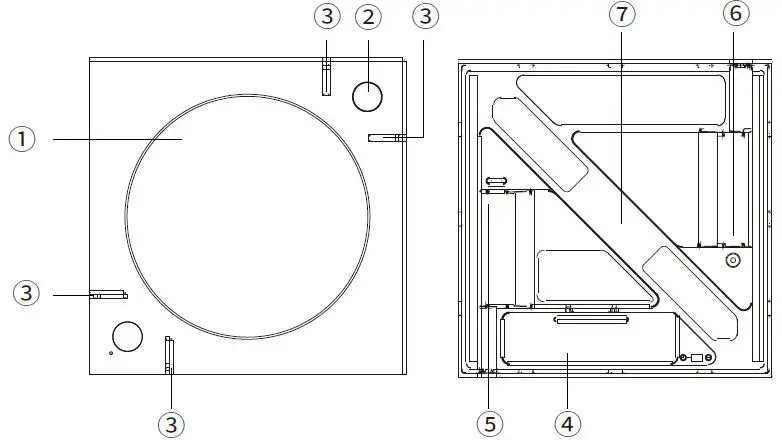 ③ ② ③ ⑦ ⑥
①
③
③ ⑤ ④