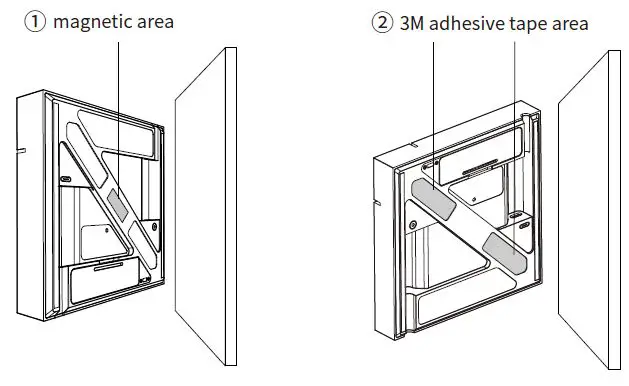 ① magnetic area

② 3M adhesive tape area