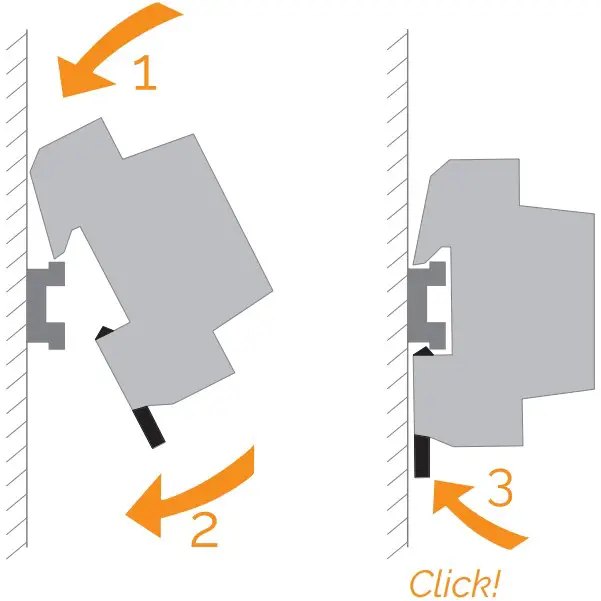 1
2
3
Click!