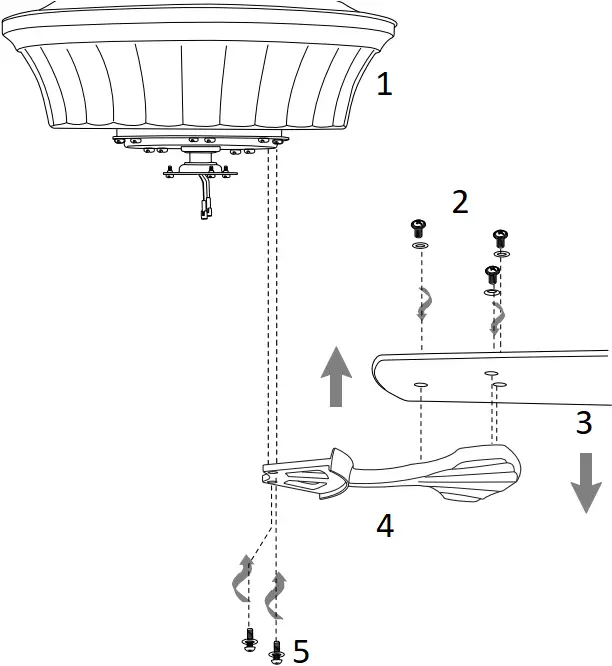 1
2
3
4
5