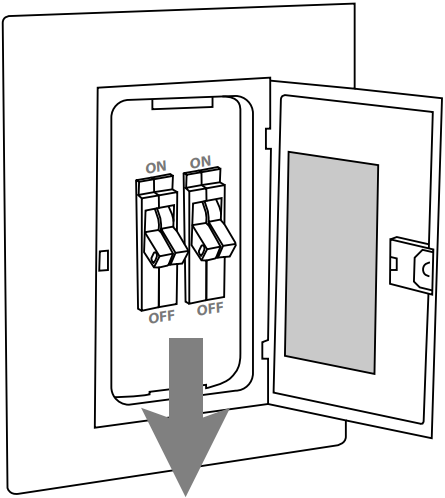 ON
ON
OFF
OFF