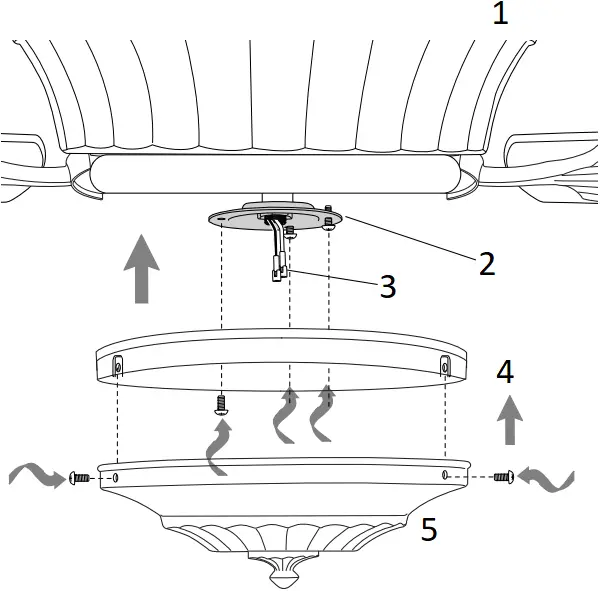 1
2
3
4
5