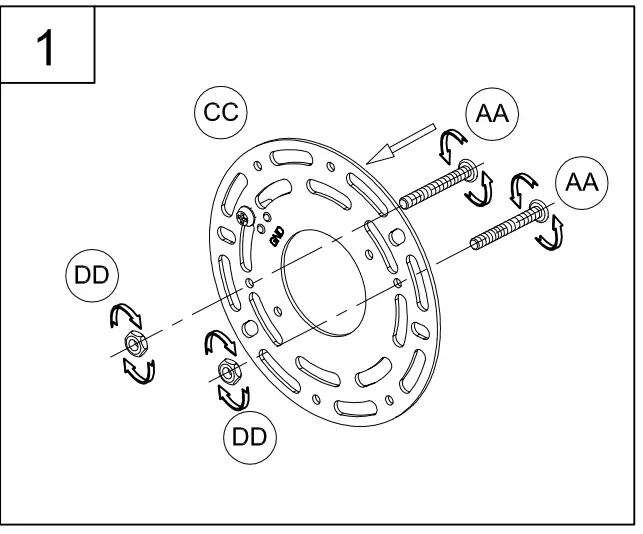 1

CC

AA

AA

GND

DD

DD