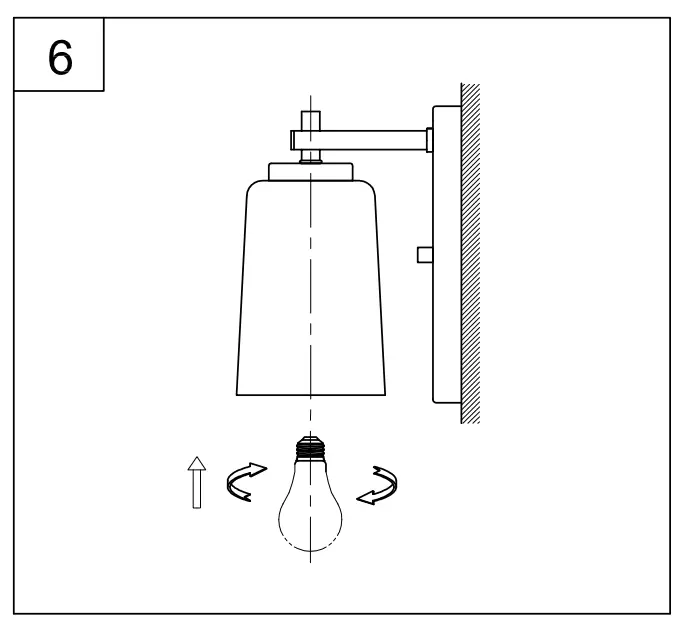 6