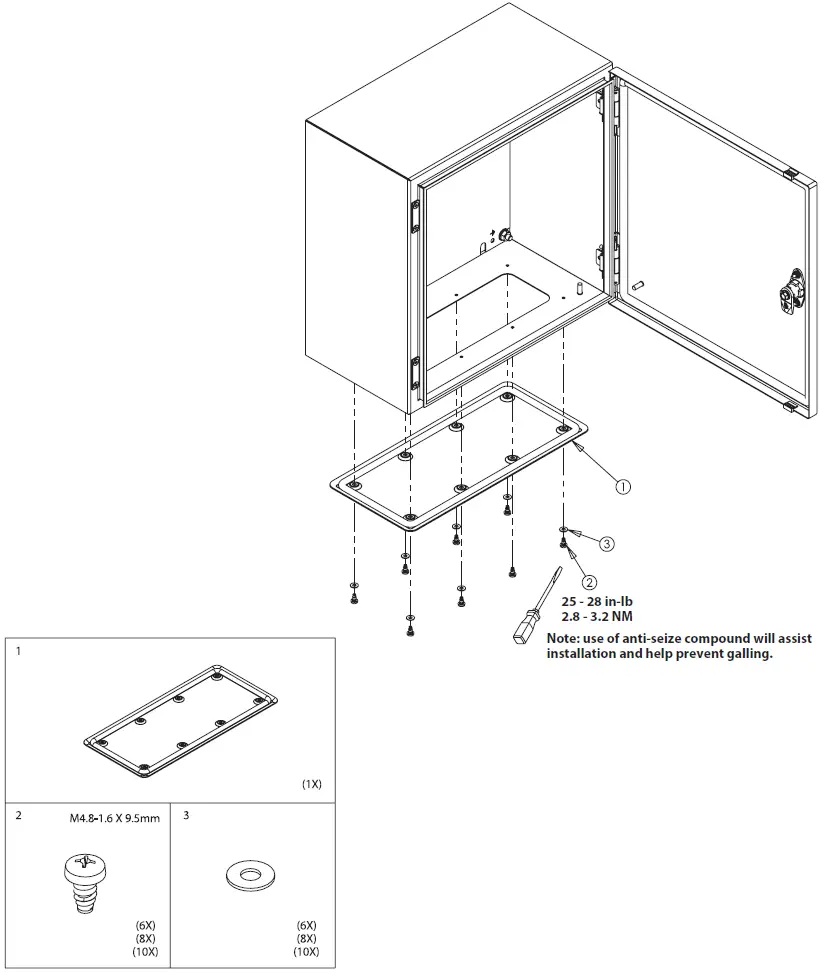 1

3

2

25 - 28 in-lb
2.8 - 3.2 NM

Note: use of anti-seize compound will assist installation and help prevent galling.

1

(1X)

2 M4.8-1.6 X 9.5mm

(6X)
(8X)
(10X)

3

(6X)
(8X)
(10X)