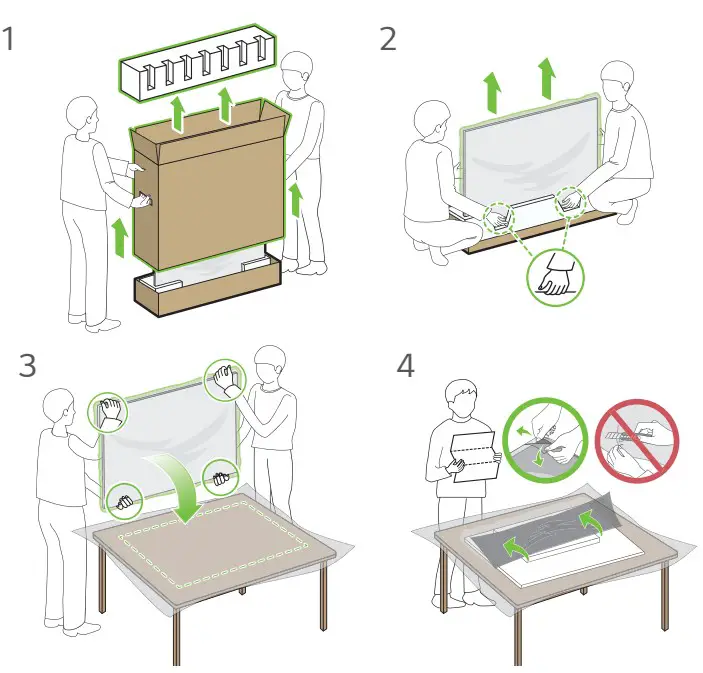 1

2

3

4