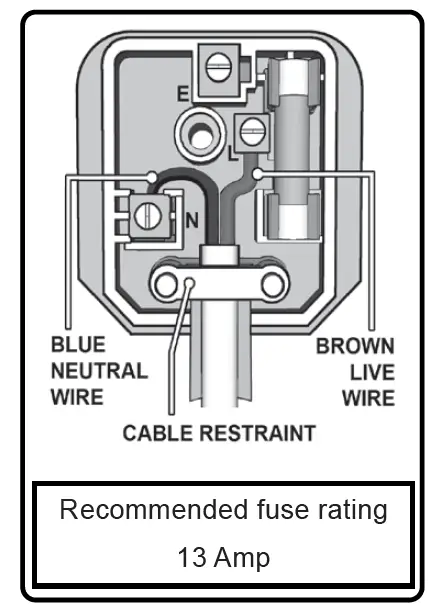 E

L

N

BLUE
NEUTRAL
WIRE

BROWN
LIVE
WIRE

CABLE RESTRAINT

Recommended fuse rating

13 Amp