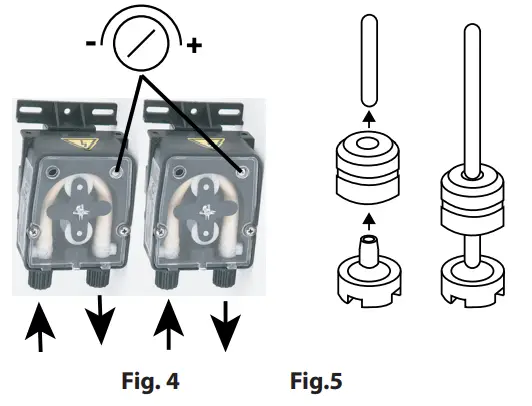 -
+
Fig. 4
Fig.5