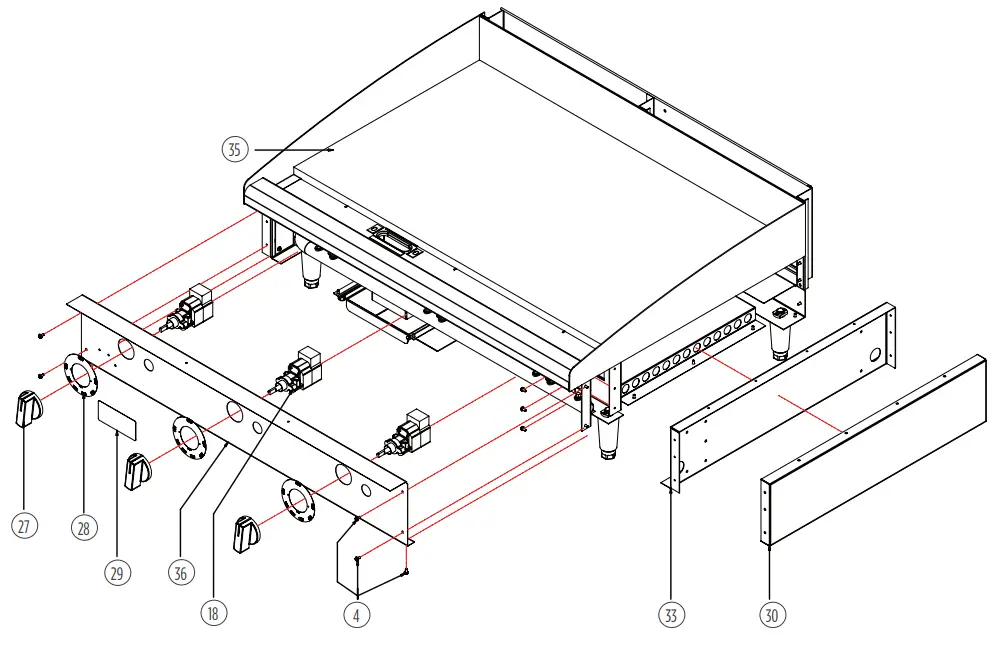 35
27
28
29
36
18
4
33
30