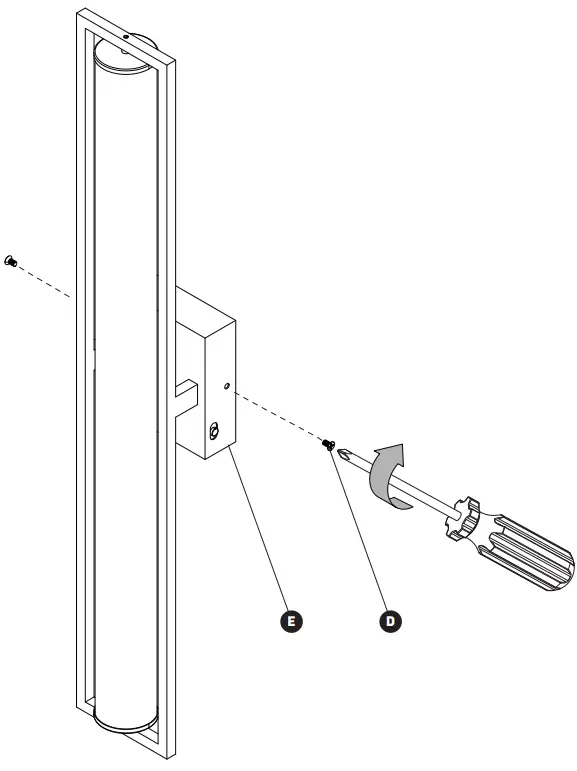 E
D