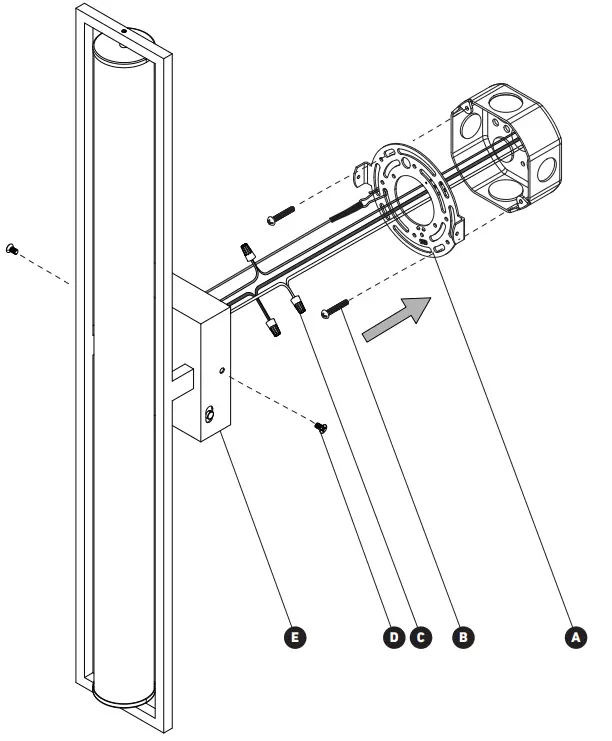 E

D C B A