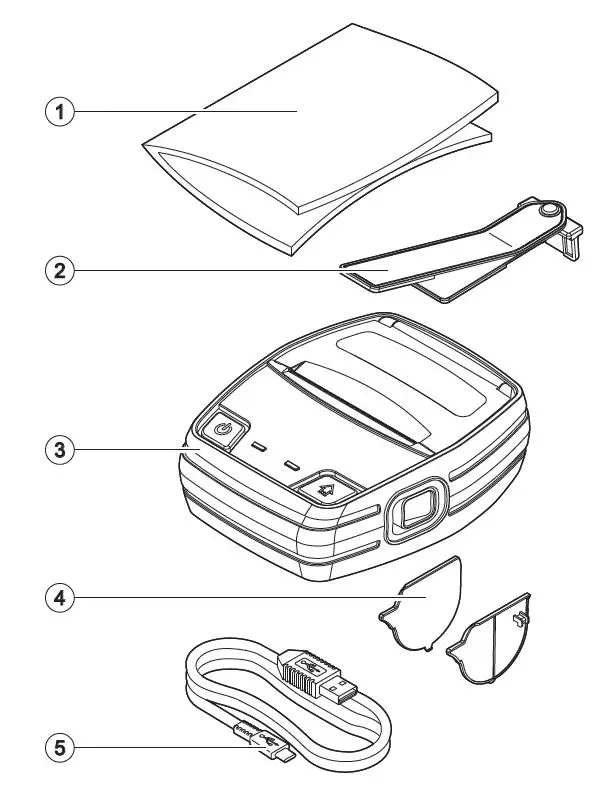 1
2
3
4
5