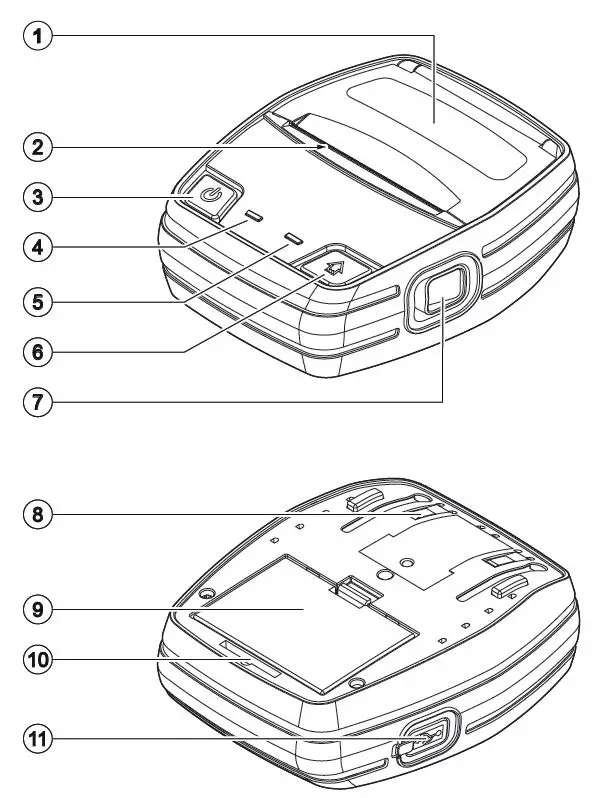 1
2
3
4
5
6
7
8
9
10
11