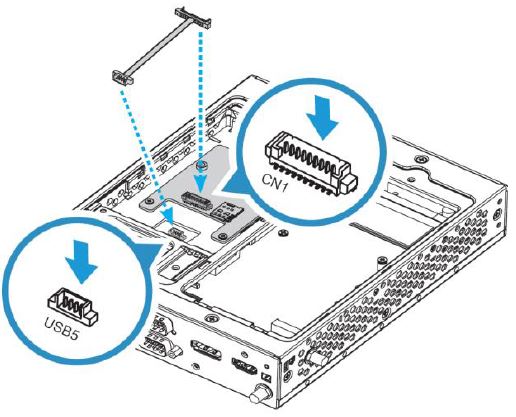 CN1

USB5