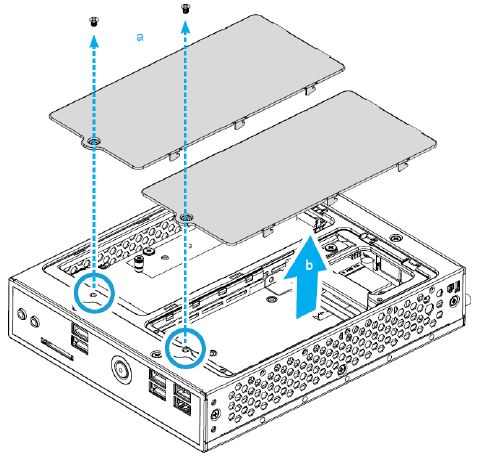 a

b