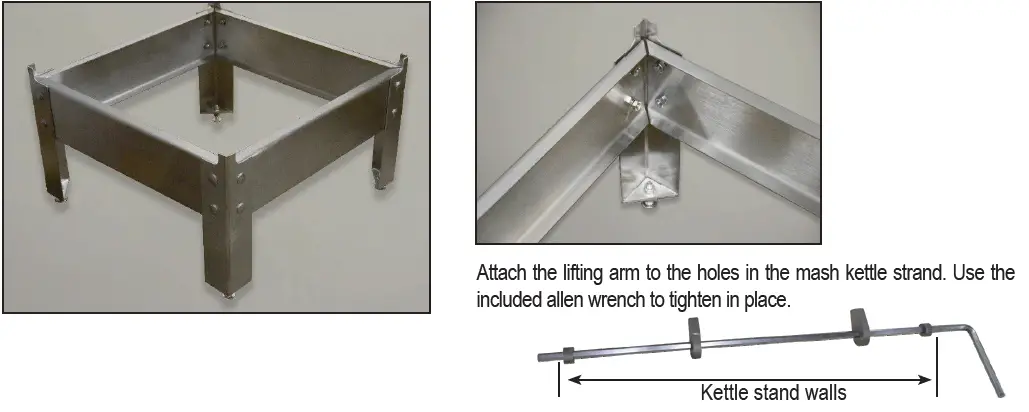 Attach the lifting arm to the holes in the mash kettle strand. Use the included allen wrench to tighten in place.

Kettle stand walls