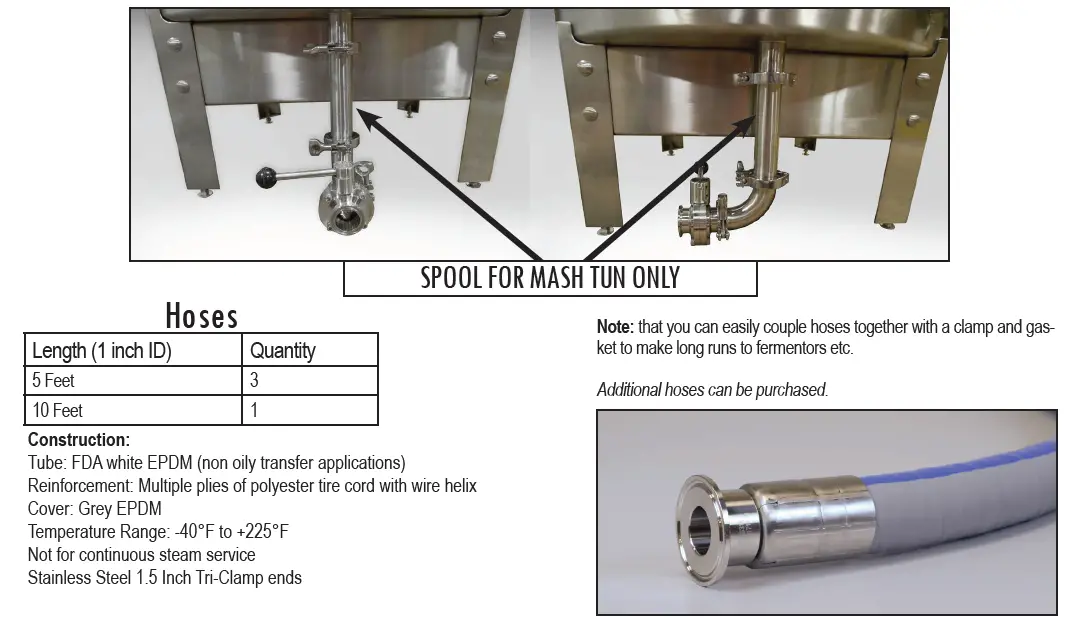 SPOOL FOR MASH TUN ONLY

Hoses

| Length (1 inch ID) | Quantity |
|---|---|
| 5 Feet | 3 |
| 10 Feet | 1 |

Construction:
Tube: FDA white EPDM (non oily transfer applications)
Reinforcement: Multiple plies of polyester tire cord with wire helix
Cover: Grey EPDM
Temperature Range: -40°F to +225°F
Not for continuous steam service
Stainless Steel 1.5 Inch Tri-Clamp ends

Note: that you can easily couple hoses together with a clamp and gasket to make long runs to fermentors etc.

Additional hoses can be purchased.