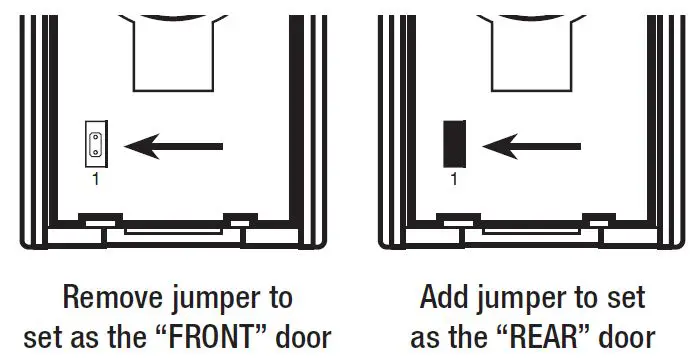 1

Remove jumper to set as the “FRONT” door

1

Add jumper to set as the “REAR” door