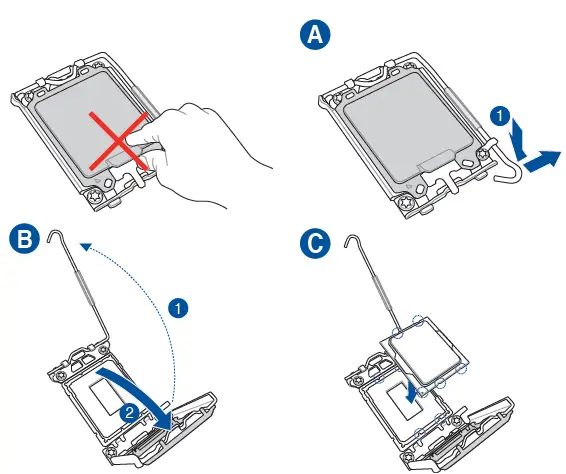 A

1

B

1

2

C