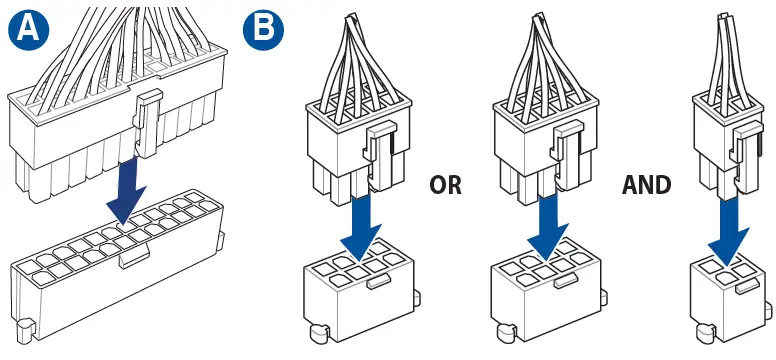 A

B

OR

AND