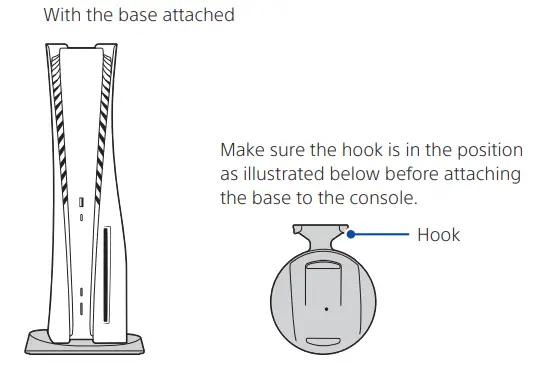 With the base attached

Make sure the hook is in the position as illustrated below before attaching the base to the console.

Hook