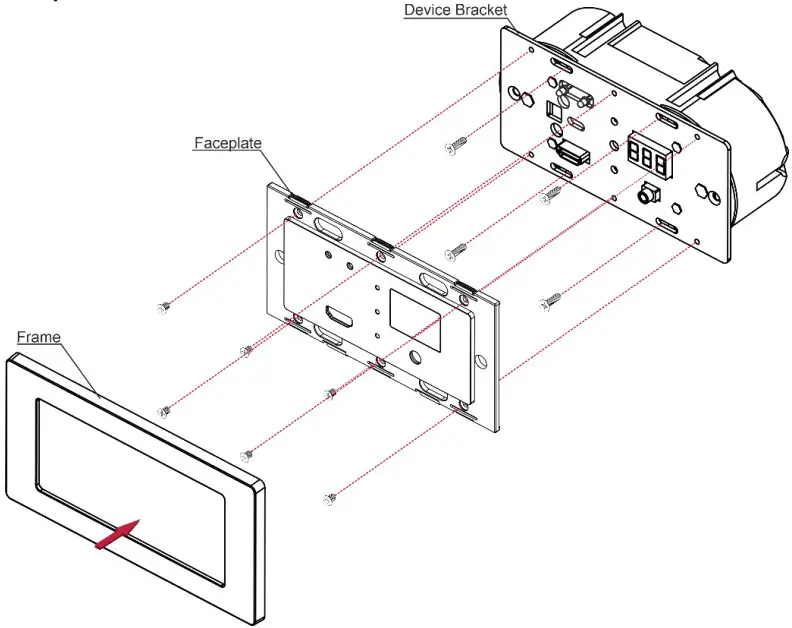 Device Bracket

Faceplate

Frame