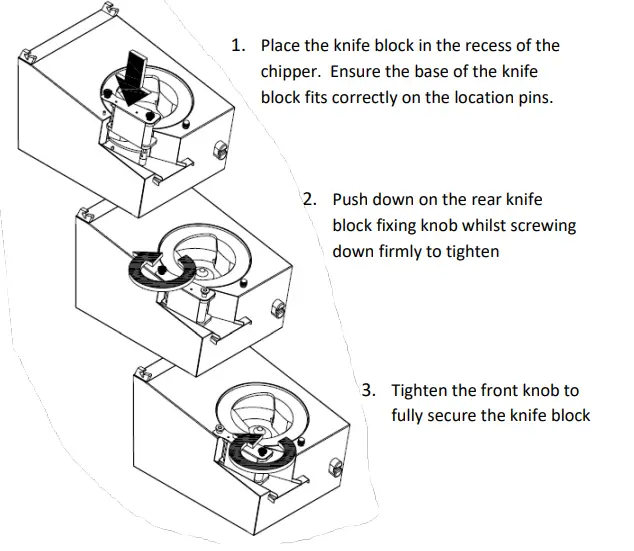 1. Place the knife block in the recess of the chipper. Ensure the base of the knife block fits correctly on the location pins.

2. Push down on the rear knife block fixing knob whilst screwing down firmly to tighten

3. Tighten the front knob to fully secure the knife block