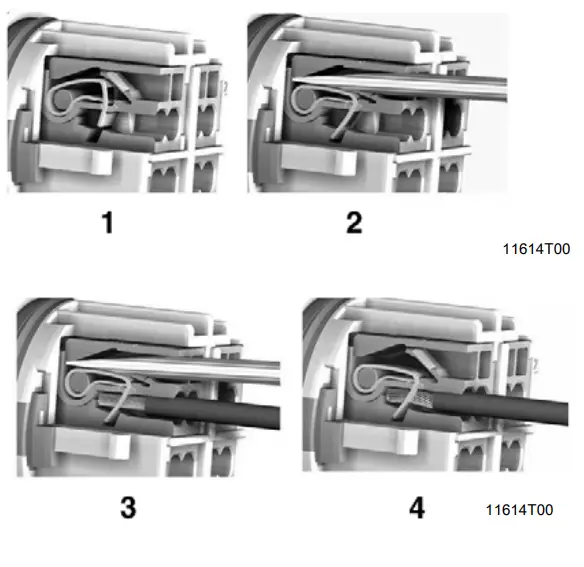 1

2

11614T00

3

4

11614T00