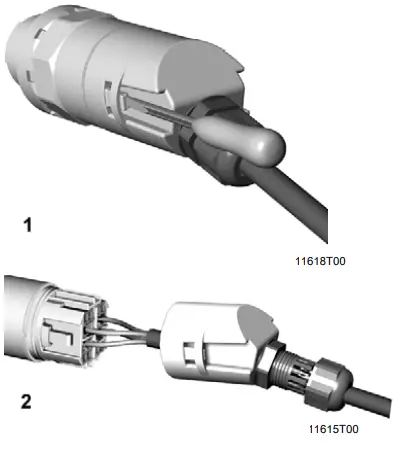 1

11618T00

2

11615T00