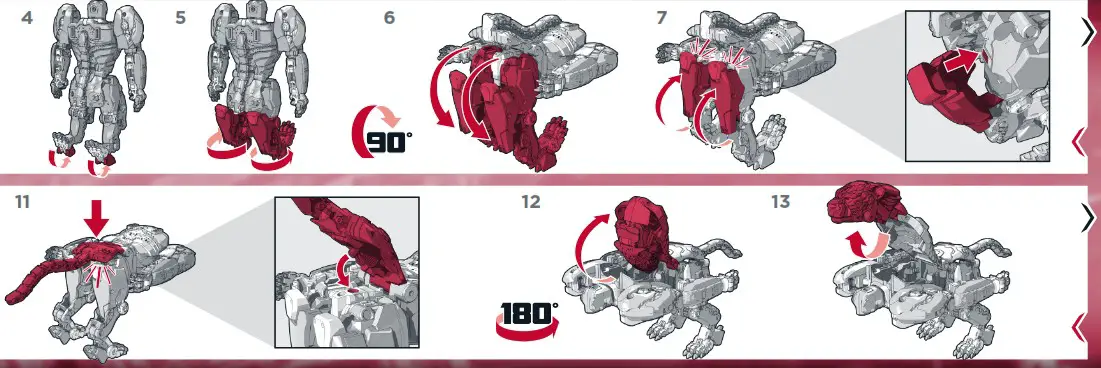 4 5 6 90° 7

11 12 180° 13