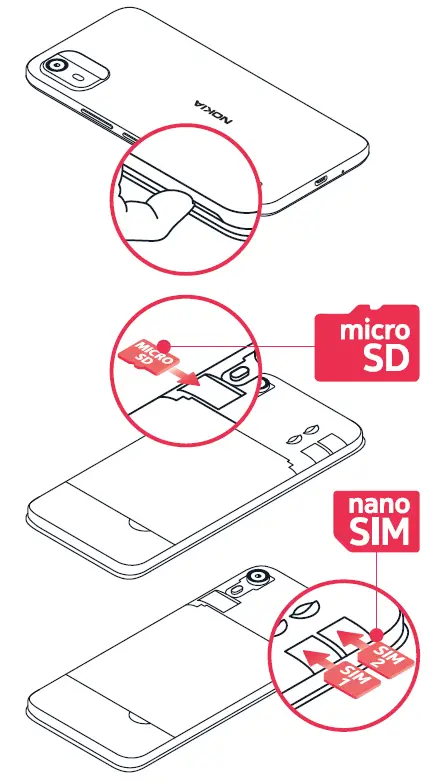 NOKIA

MICRO SD

micro SD

nano SIM

SIM 2

SIM 1