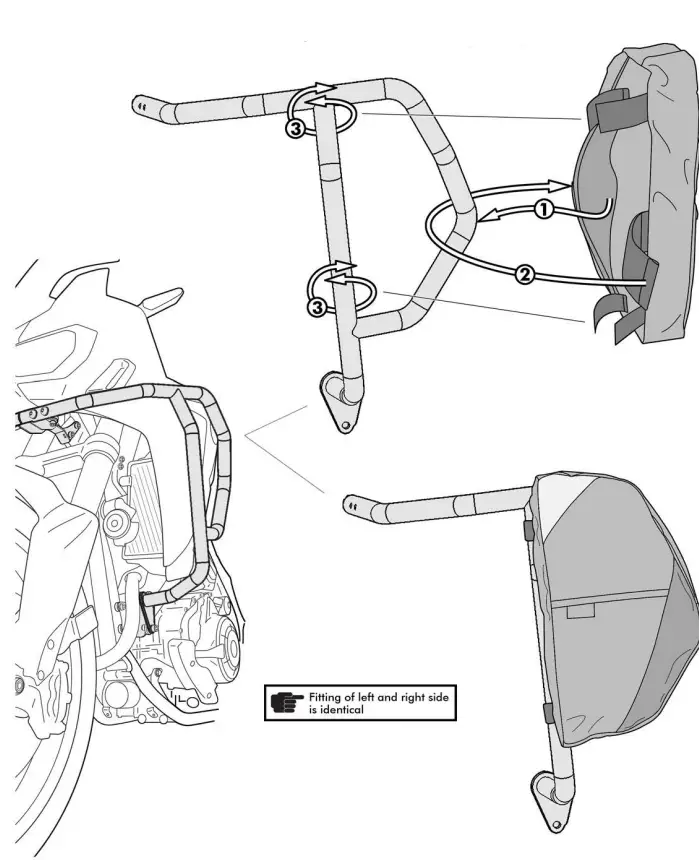 3
1
2
3

Fitting of left and right side is identical