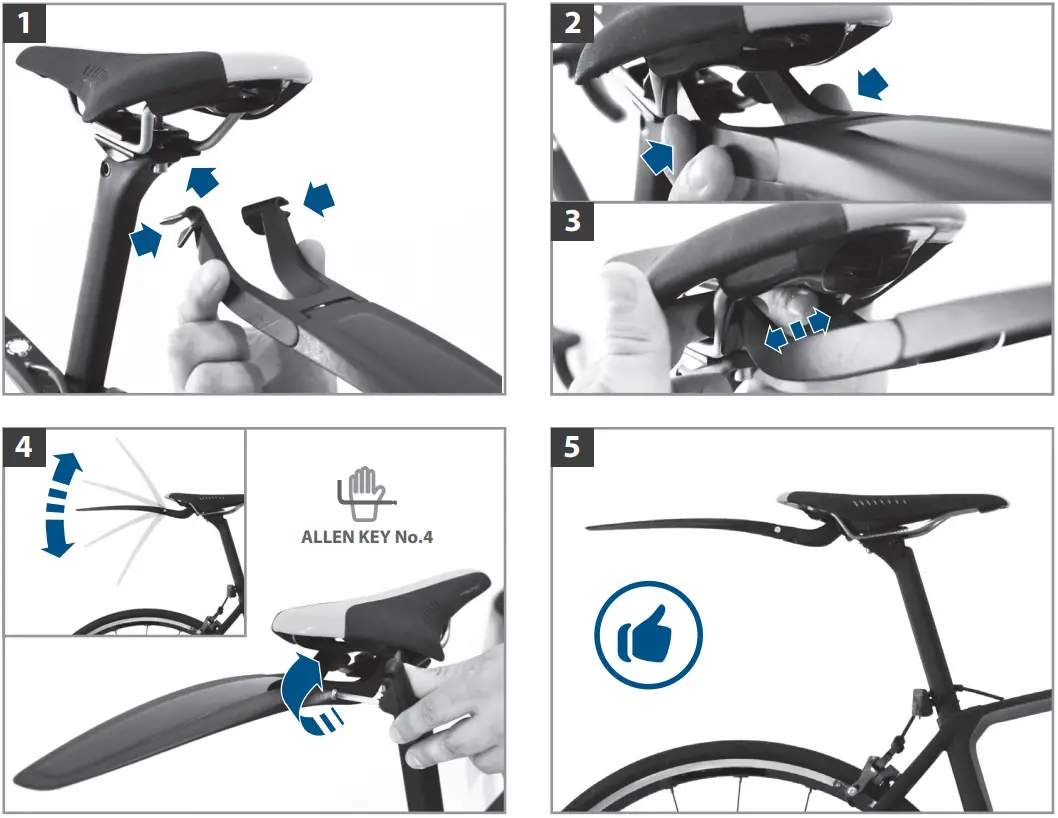 1

2

3

4

ALLEN KEY No.4

5