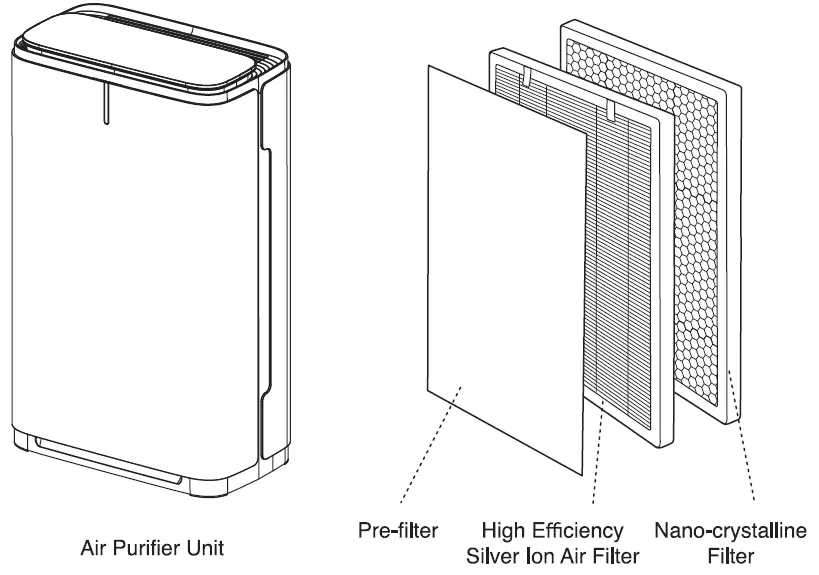 Air Purifier Unit

Pre-filter

High Efficiency Silver Ion Air Filter

Nano-crystalline Filter