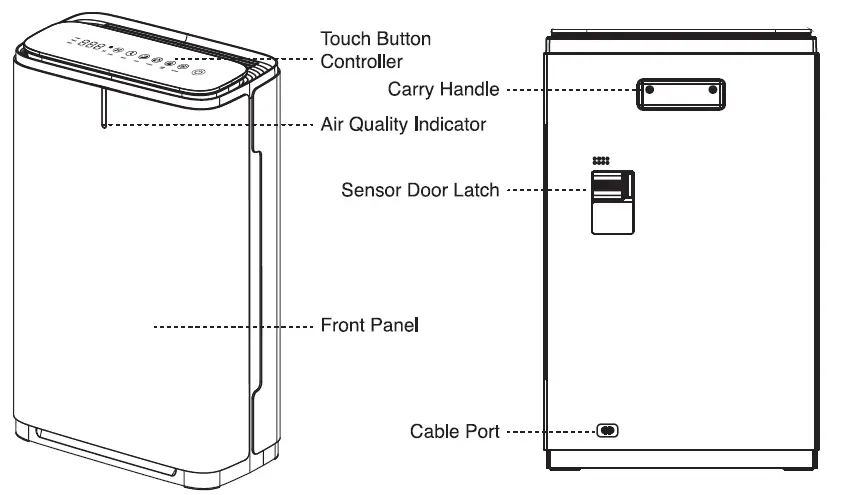 Touch Button Controller

Air Quality Indicator

Front Panel

Carry Handle

Sensor Door Latch

Cable Port