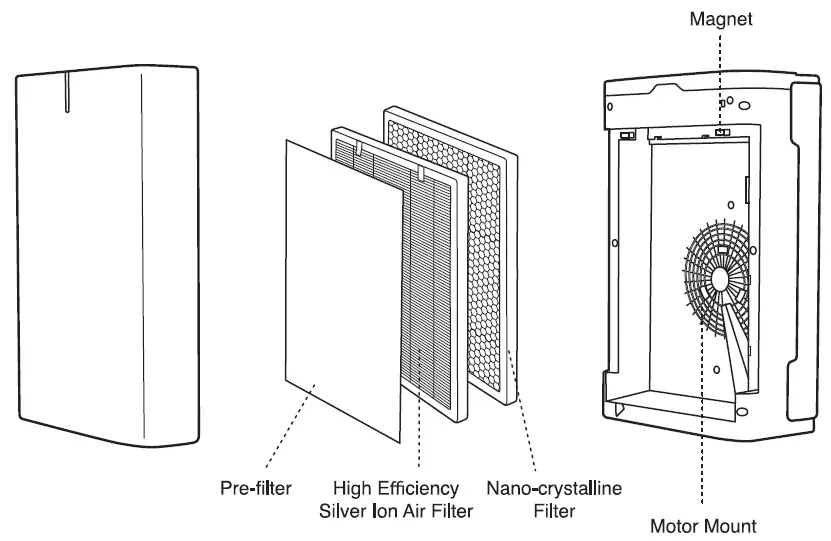 Magnet

Pre-filter

High Efficiency
Silver Ion Air Filter

Nano-crystalline
Filter

Motor Mount