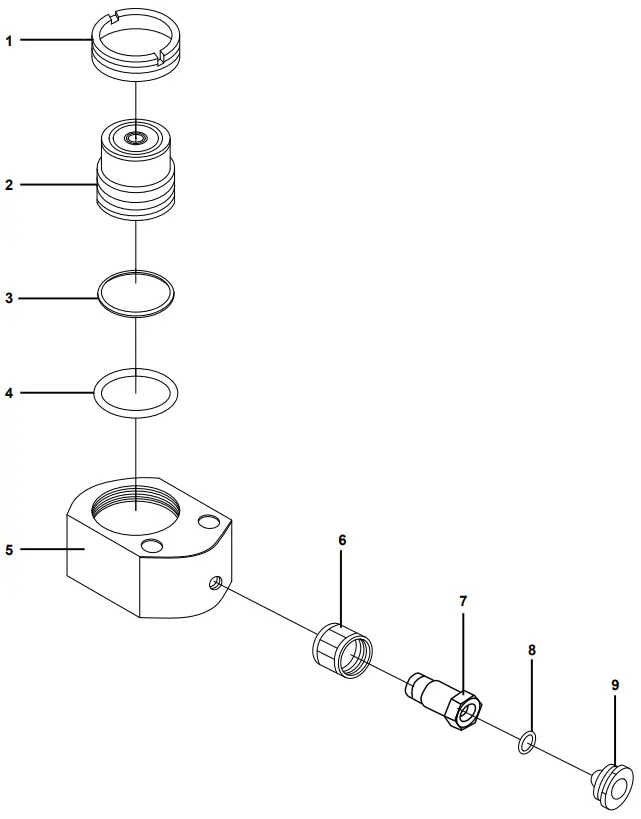 1
2
3
4
5
6
7
8
9