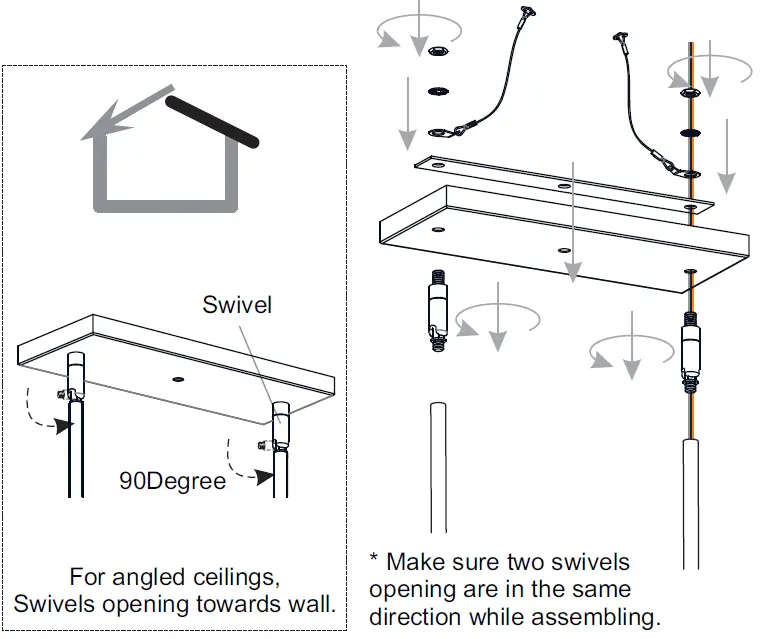 Swivel

90Degree

For angled ceilings, Swivels opening towards wall.

* Make sure two swivels opening are in the same direction while assembling.