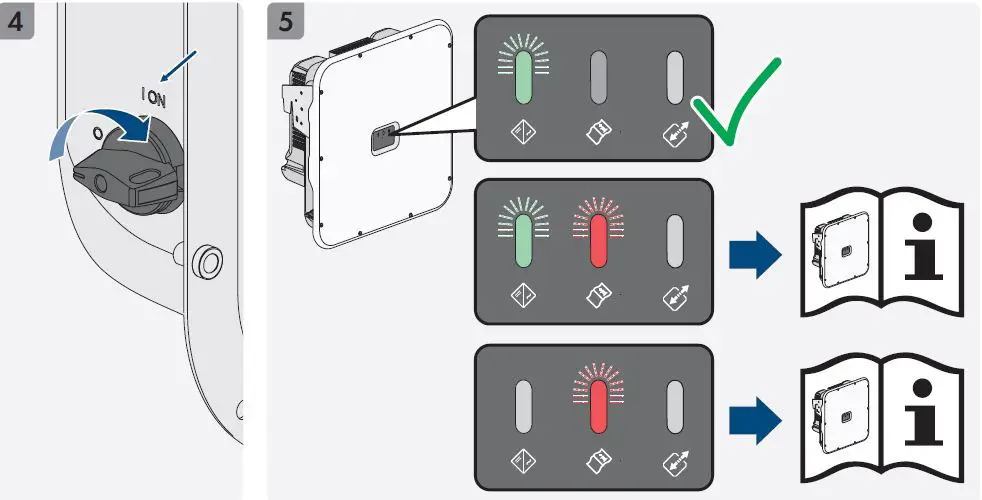 4

I ON

O

5

i

i