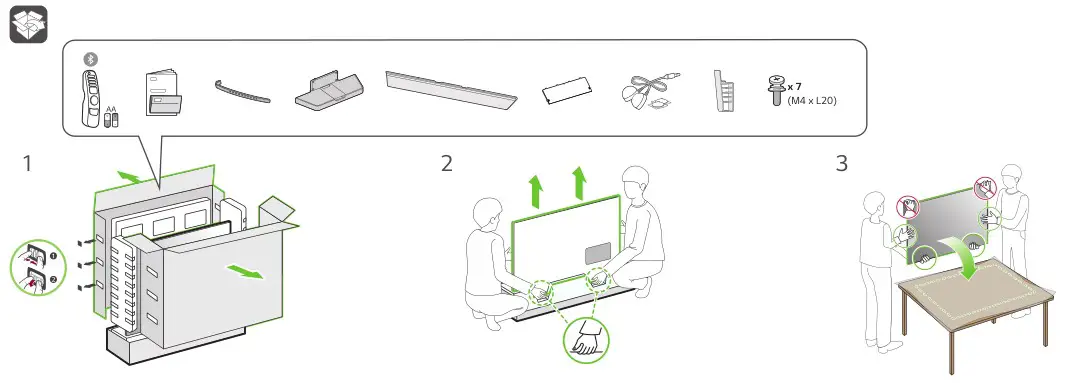 AA

x 7
(M4 x L20)

1

❶
❷

2

3